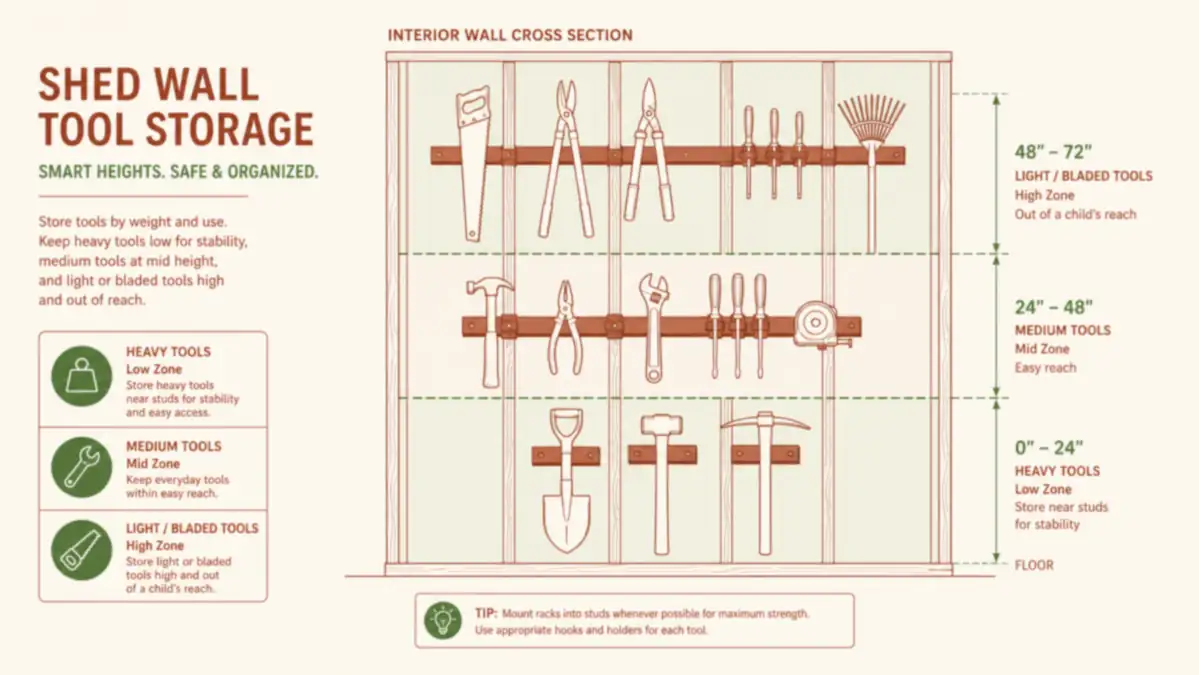 SHED WALL TOOL STORAGE

SMART HEIGHTS. SAFE & ORGANIZED.

Store tools by weight and use. Keep heavy tools low for stability, medium tools at mid height, and light or bladed tools high and out of reach.

HEAVY TOOLS
Low Zone
Store heavy tools near studs for stability and easy access.

MEDIUM TOOLS
Mid Zone
Keep everyday tools within easy reach.

LIGHT / BLADED TOOLS
High Zone
Store light or bladed tools high and out of a child's reach.

INTERIOR WALL CROSS SECTION

48" – 72"
LIGHT / BLADED TOOLS
High Zone
Out of a child's reach

24" – 48"
MEDIUM TOOLS
Mid Zone
Easy reach

0" – 24"
HEAVY TOOLS
Low Zone
Store near studs for stability

FLOOR

TIP: Mount racks into studs whenever possible for maximum strength. Use appropriate hooks and holders for each tool.